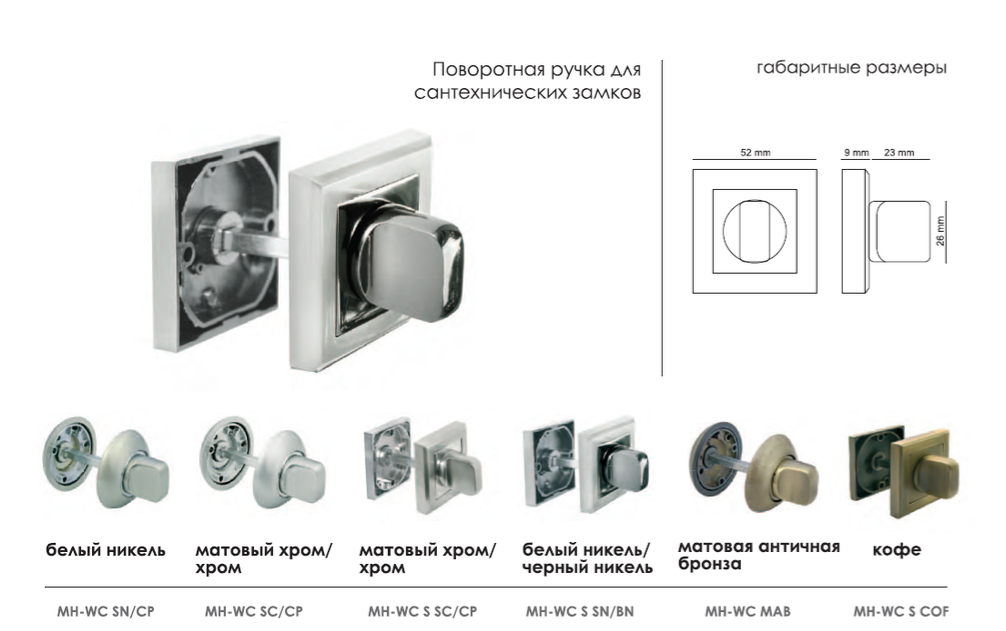 Поворотная ручка для сантехнических замков

габаритные размеры

52 mm

9 mm

23 mm

26 mm

белый никель

матовый хром/ хром

матовый хром/ хром

белый никель/ черный никель

матовая античная бронза

кофе

MH-WC SN/CP

MH-WC SC/CP

MH-WC S SC/CP

MH-WC S SN/BN

MH-WC MAB

MH-WC S COF