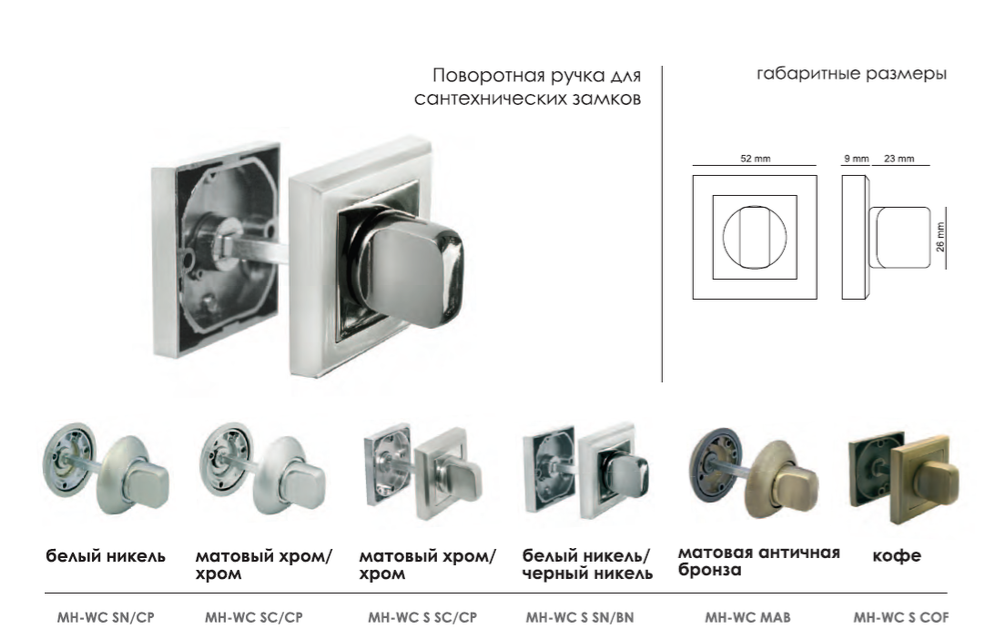 Поворотная ручка для сантехнических замков

габаритные размеры

52 mm

9 mm

23 mm

26 mm

белый никель

матовый хром/ хром

матовый хром/ хром

белый никель/ черный никель

матовая античная бронза

кофе

MH-WC SN/CP

MH-WC SC/CP

MH-WC S SC/CP

MH-WC S SN/BN

MH-WC MAB

MH-WC S COF