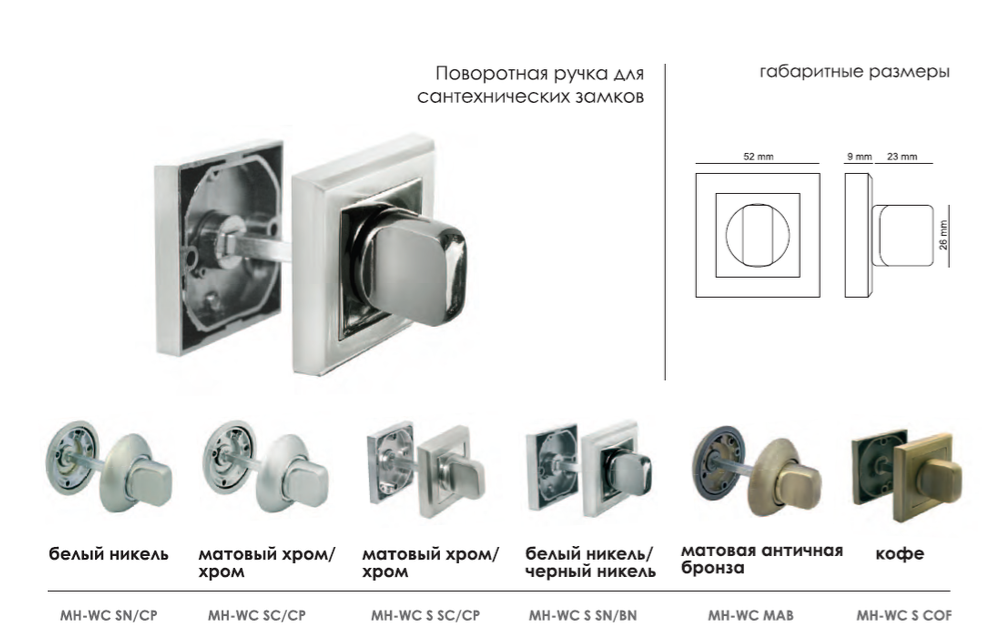 Поворотная ручка для сантехнических замков

габаритные размеры

52 mm

9 mm 23 mm

26 mm

белый никель

матовый хром/ хром

матовый хром/ хром

белый никель/ черный никель

матовая античная бронза

кофе

MH-WC SN/CP

MH-WC SC/CP

MH-WC S SC/CP

MH-WC S SN/BN

MH-WC MAB

MH-WC S COF