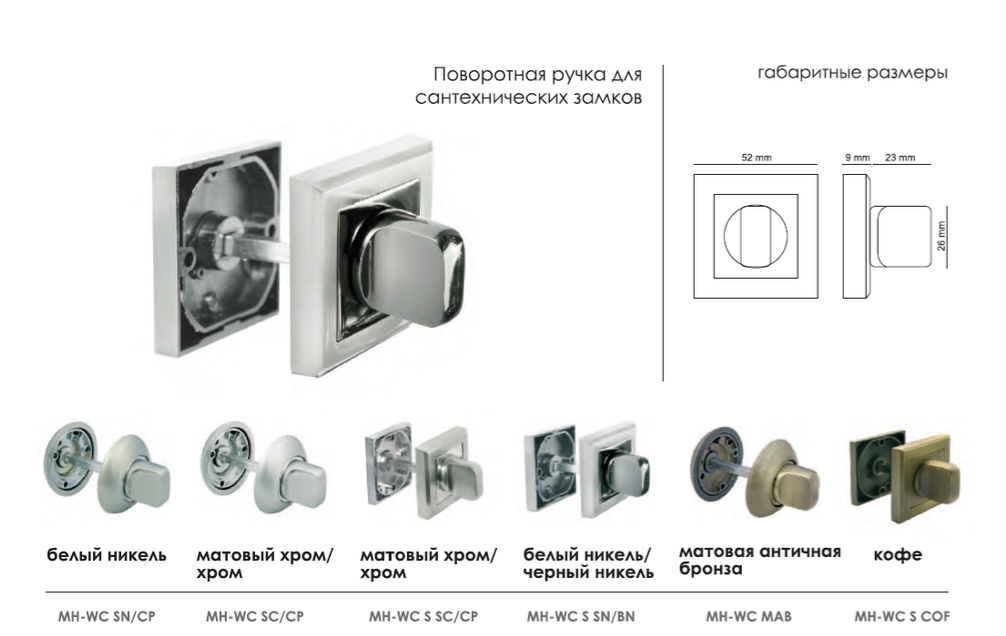 Поворотная ручка для сантехнических замков

габаритные размеры

52 mm

9 mm

23 mm

26 mm

белый никель

матовый хром/ хром

матовый хром/ хром

белый никель/ черный никель

матовая античная бронза

кофе

MH-WC SN/CP

MH-WC SC/CP

MH-WC S SC/CP

MH-WC S SN/BN

MH-WC MAB

MH-WC S COF